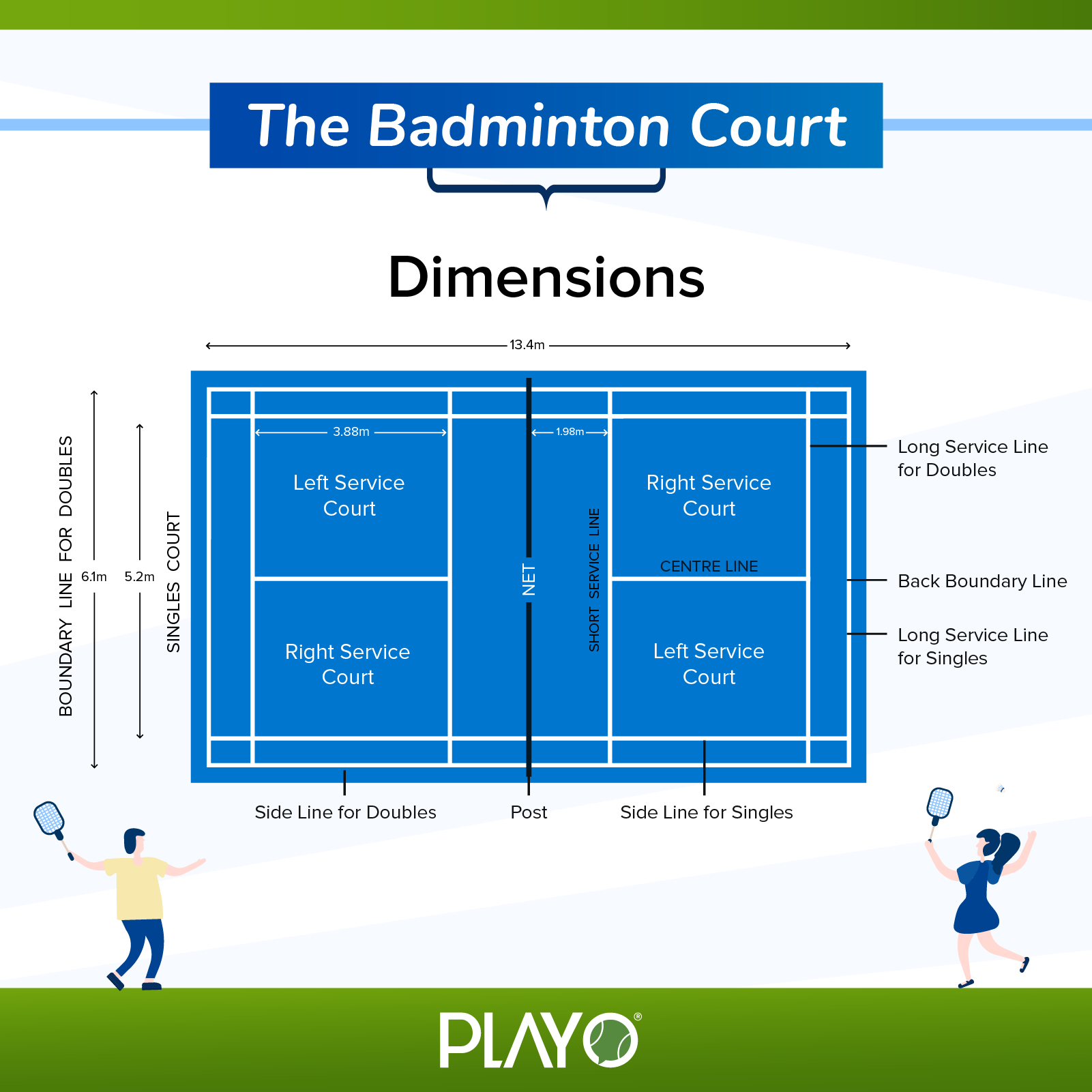 The Badminton Court

Dimensions

13.4m

BOUNDARY LINE FOR DOUBLES 6.1m

5.2m SINGLES COURT

3.88m

Left Service Court

Right Service Court

NET

1.98m

SHORT SERVICE LINE

Right Service Court

CENTRE LINE

Left Service Court

Long Service Line for Doubles

Back Boundary Line

Long Service Line for Singles

Side Line for Doubles

Post

Side Line for Singles

PLAYO®