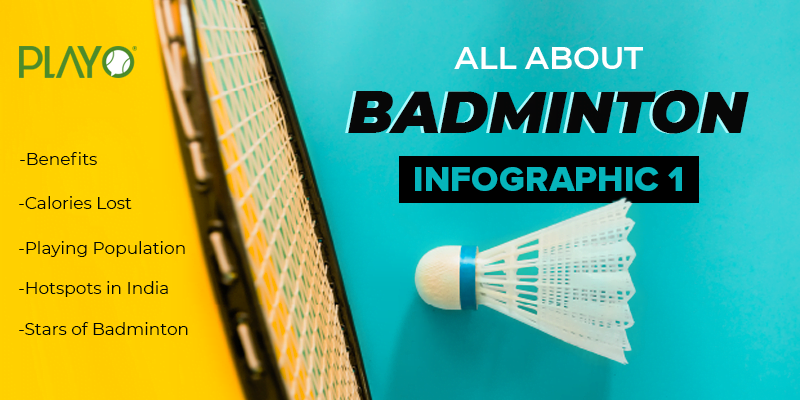 PLAYO

-Benefits

-Calories Lost

-Playing Population

-Hotspots in India

-Stars of Badminton

ALL ABOUT

BADMINTON

INFOGRAPHIC 1