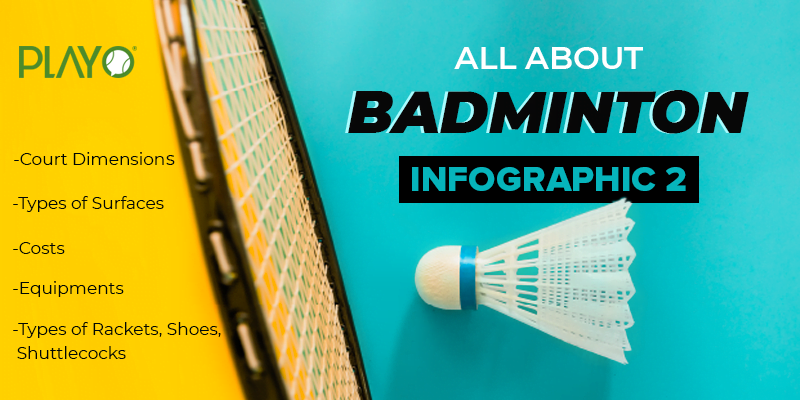 PLAYO

-Court Dimensions

-Types of Surfaces

-Costs

-Equipments

-Types of Rackets, Shoes, Shuttlecocks

ALL ABOUT

BADMINTON

INFOGRAPHIC 2